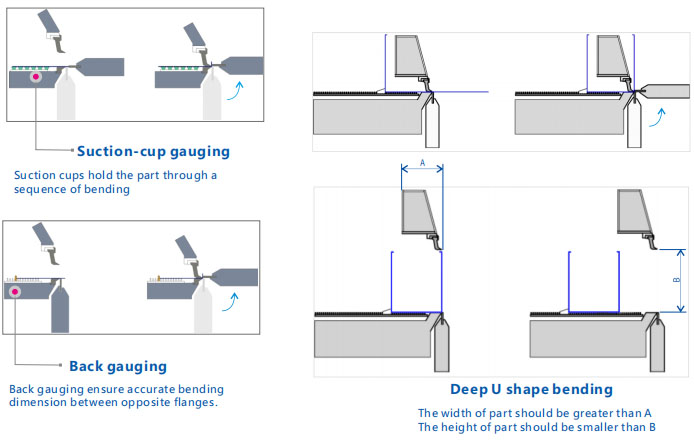 Suction-cup gauging

Suction cups hold the part through a sequence of bending

Back gauging

Back gauging ensure accurate bending dimension between opposite flanges.

A

B

Deep U shape bending

The width of part should be greater than A
The height of part should be smaller than B